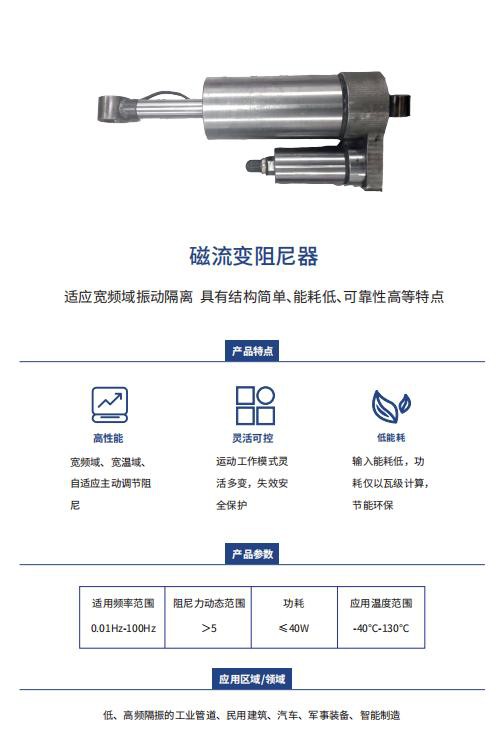 磁流变阻尼器

适应宽频域振动隔离 具有结构简单、能耗低、可靠性高等特点

产品特点

高性能

宽频域、宽温域、自适应主动调节阻尼

灵活可控

运动工作模式灵活多变，失效安全保护

低能耗

输入能耗低，功耗仅以瓦级计算，节能环保

产品参数

| 适用频率范围 | 阻尼力动态范围 | 功耗 | 应用温度范围 |
|---|---|---|---|
| 0.01Hz-100Hz | ＞5 | ≤40W | -40°C-130°C |

应用区域/领域

低、高频隔振的工业管道、民用建筑、汽车、军事装备、智能制造